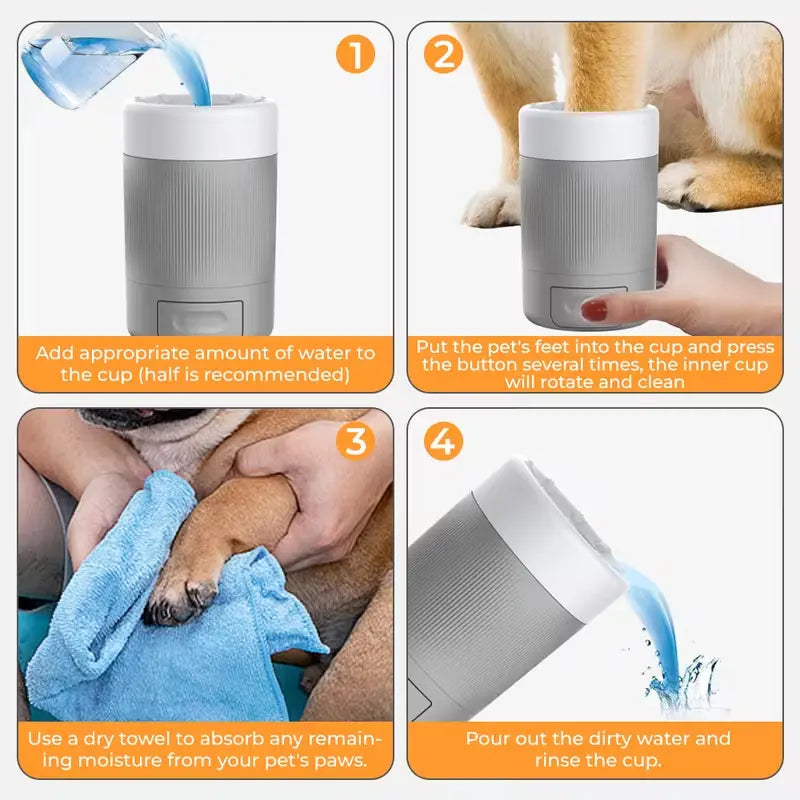 1

Add appropriate amount of water to the cup (half is recommended)

2

Put the pet's feet into the cup and press the button several times, the inner cup will rotate and clean

3

Use a dry towel to absorb any remaining moisture from your pet's paws.

4

Pour out the dirty water and rinse the cup.